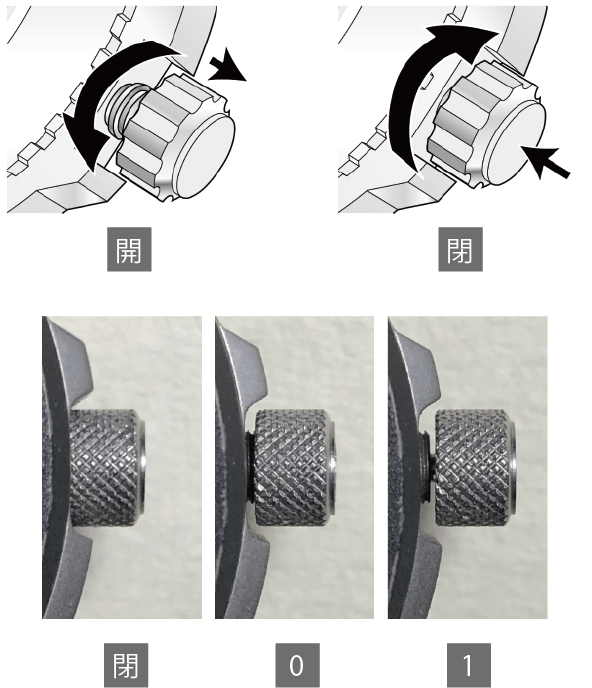 開

閉

閉

0

1